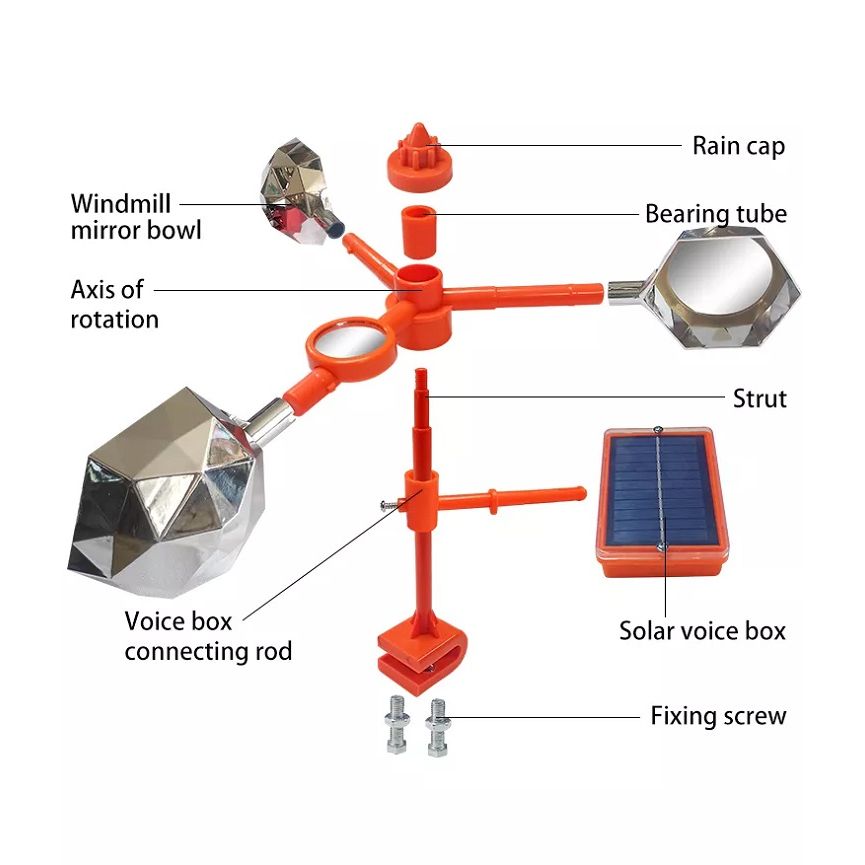 Rain cap

Windmill mirror bowl

Bearing tube

Axis of rotation

Strut

Voice box connecting rod

Solar voice box

Fixing screw